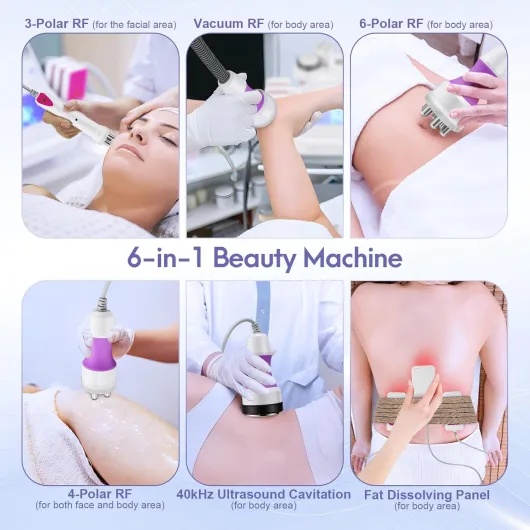 3-Polar RF (for the facial area)

Vacuum RF (for body area)

6-Polar RF (for body area)

6-in-1 Beauty Machine

4-Polar RF
(for both face and body area)

40kHz Ultrasound Cavitation
(for body area)

Fat Dissolving Panel
(for body area)