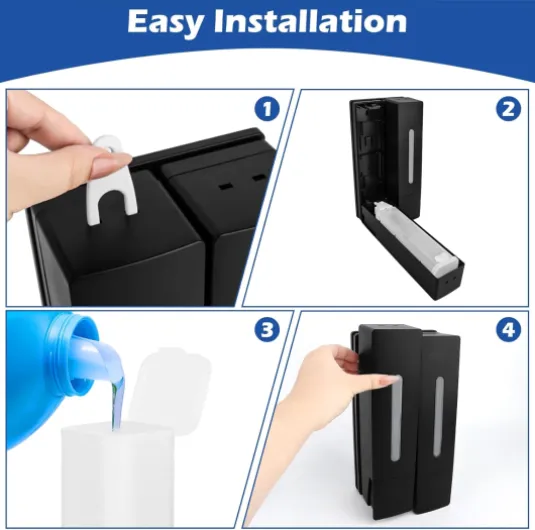 Easy Installation

1

2

3

4